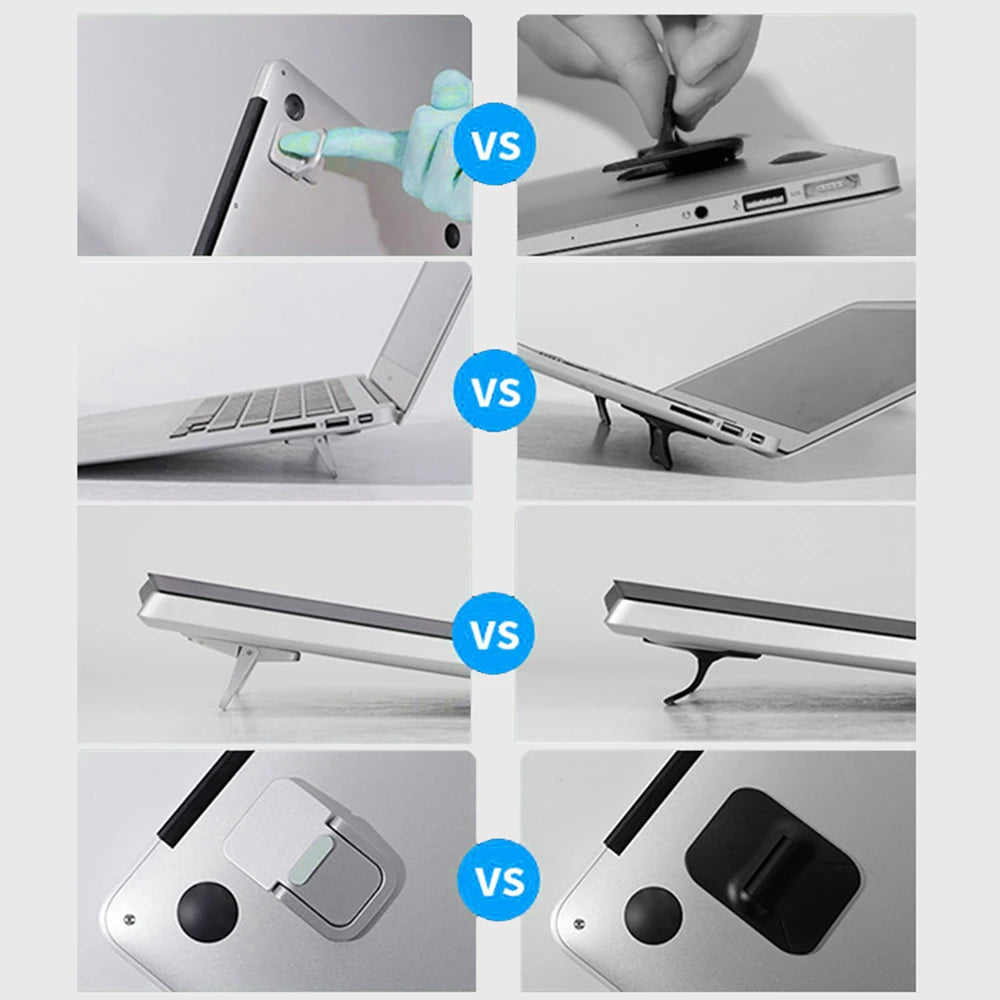 VS

VS

VS

VS